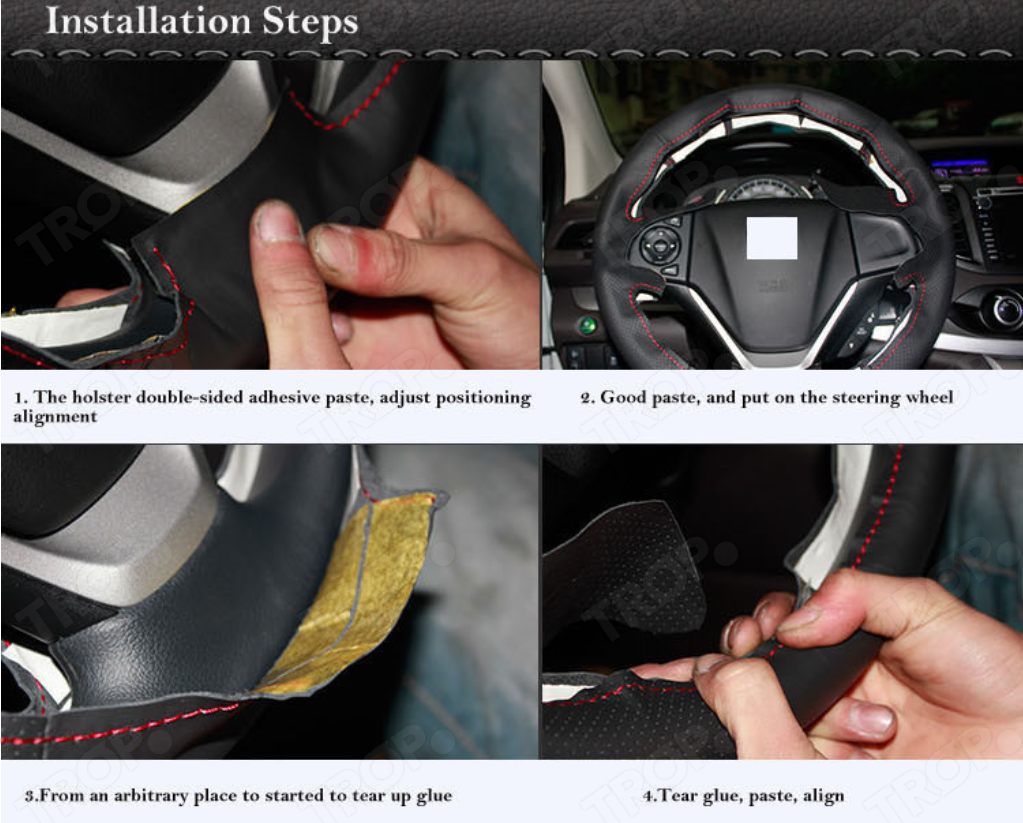 Installation Steps

1. The holster double-sided adhesive paste, adjust positioning alignment

2. Good paste, and put on the steering wheel

3.From an arbitrary place to started to tear up glue

4.Tear glue, paste, align

TROP.